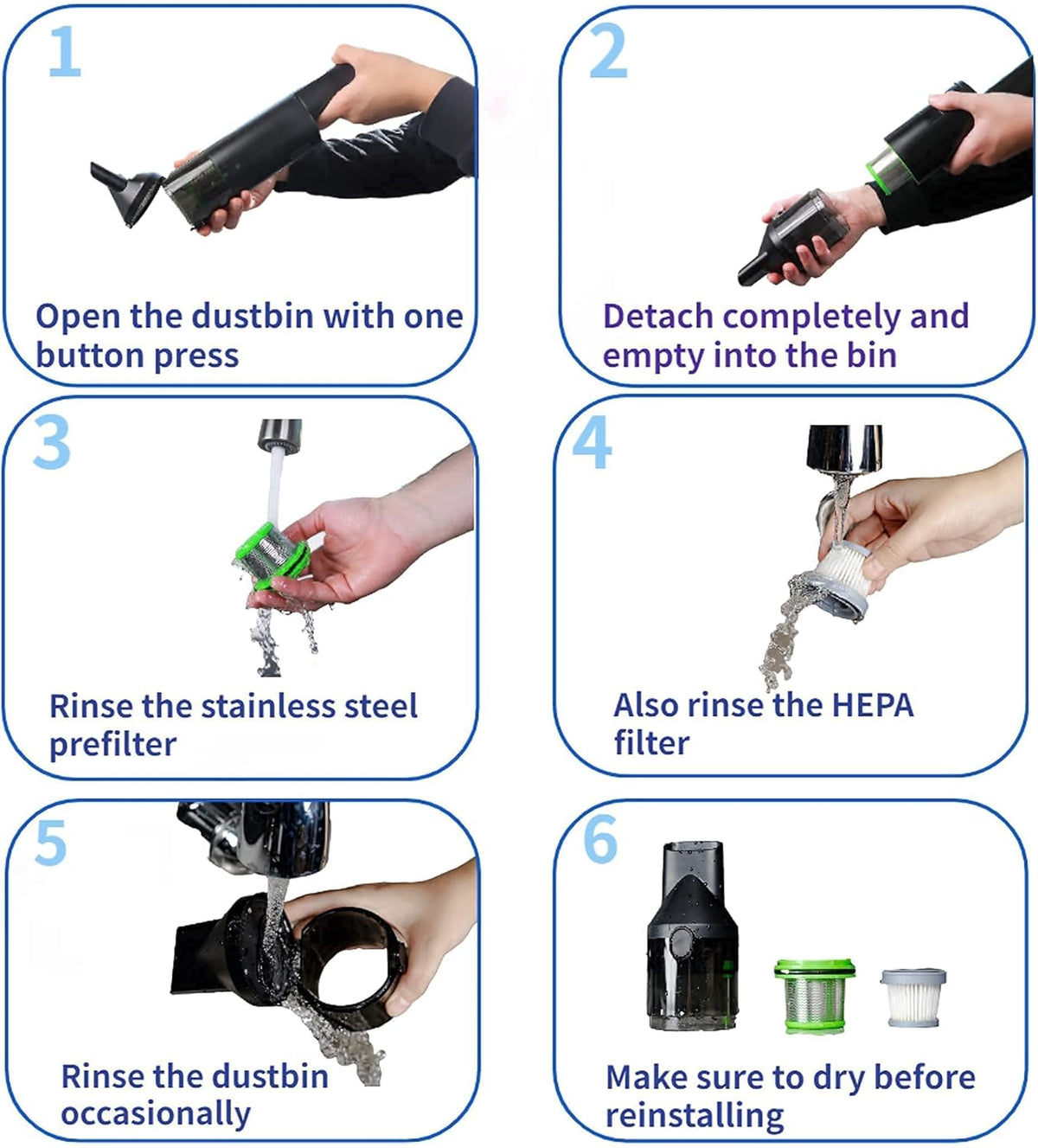 1

Open the dustbin with one button press

2

Detach completely and empty into the bin

3

Rinse the stainless steel prefilter

4

Also rinse the HEPA filter

5

Rinse the dustbin occasionally

6

Make sure to dry before reinstalling