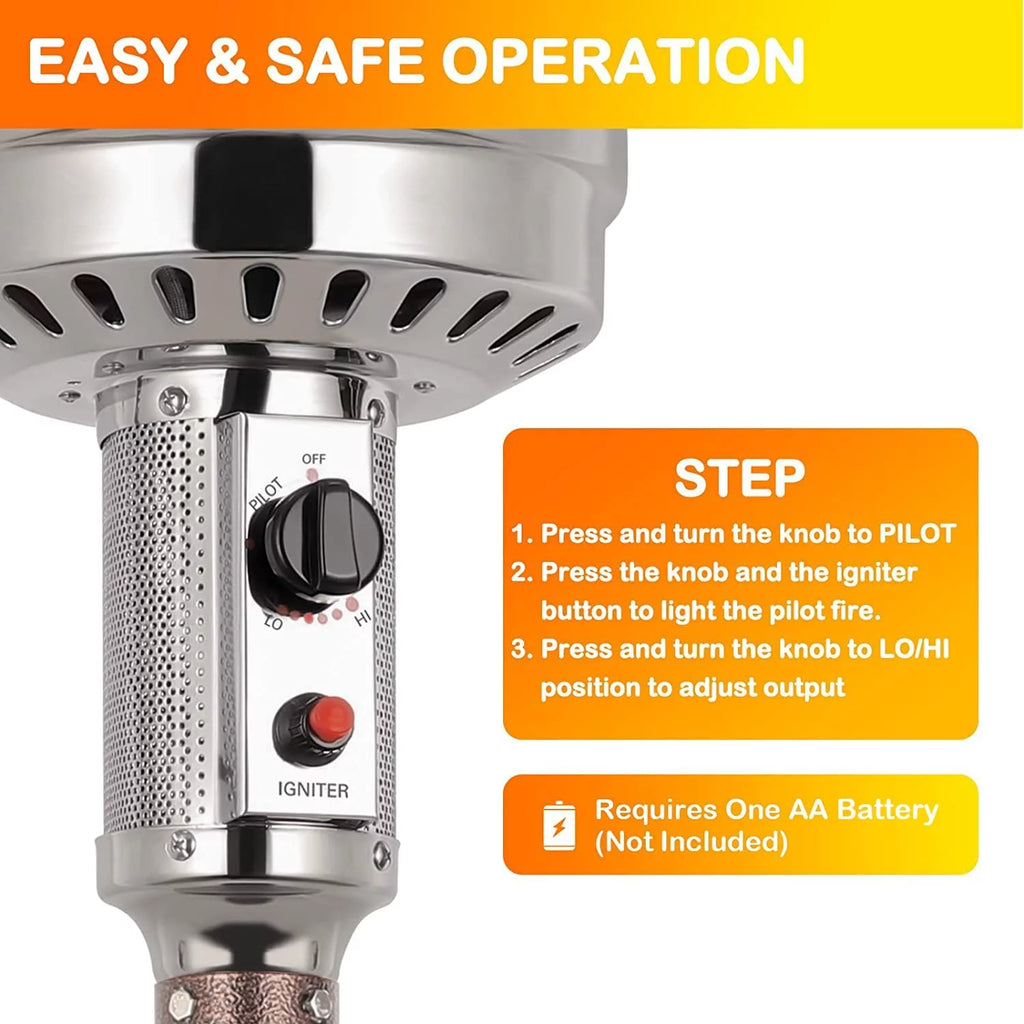 EASY & SAFE OPERATION

OFF
PILOT
LO
HI
IGNITER

STEP

1. Press and turn the knob to PILOT
2. Press the knob and the igniter button to light the pilot fire.
3. Press and turn the knob to LO/HI position to adjust output

Requires One AA Battery (Not Included)